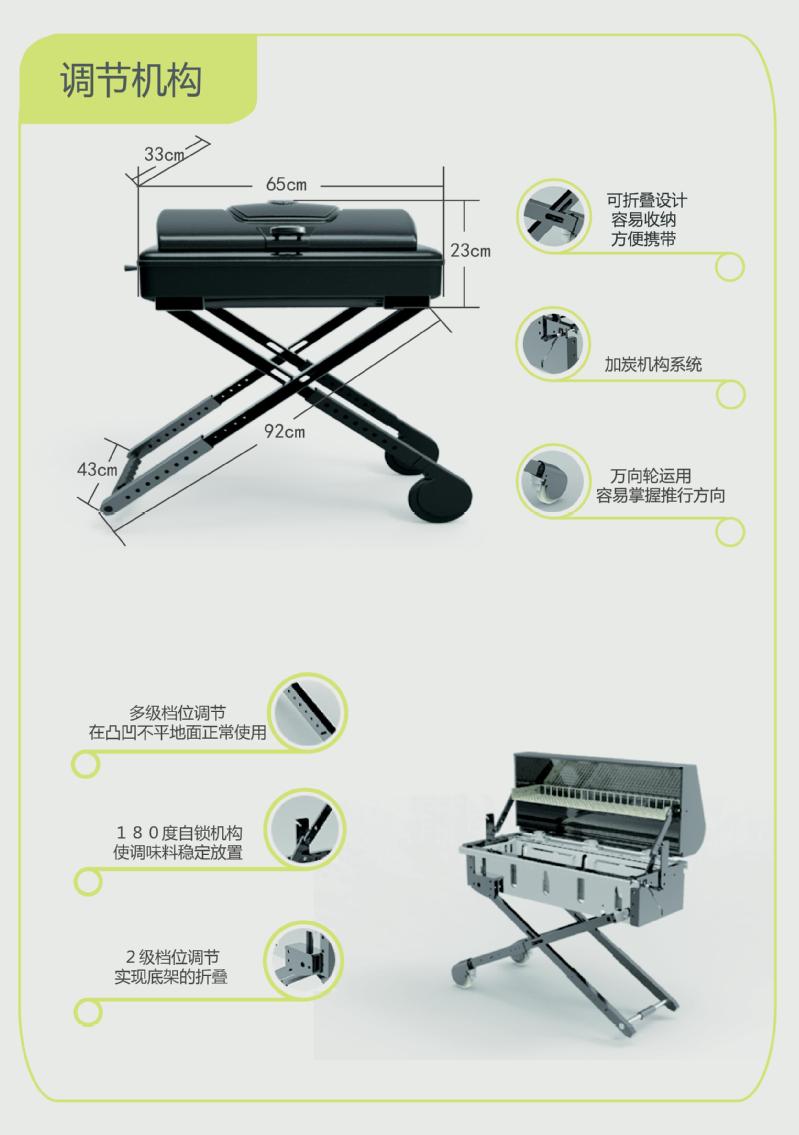 调节机构

33cm

65cm

23cm

92cm

43cm

可折叠设计
容易收纳
方便携带

加炭机构系统

万向轮运用
容易掌握推行方向

多级档位调节
在凸凹不平地面正常使用

180度自锁机构
使调味料稳定放置

2级档位调节
实现底架的折叠